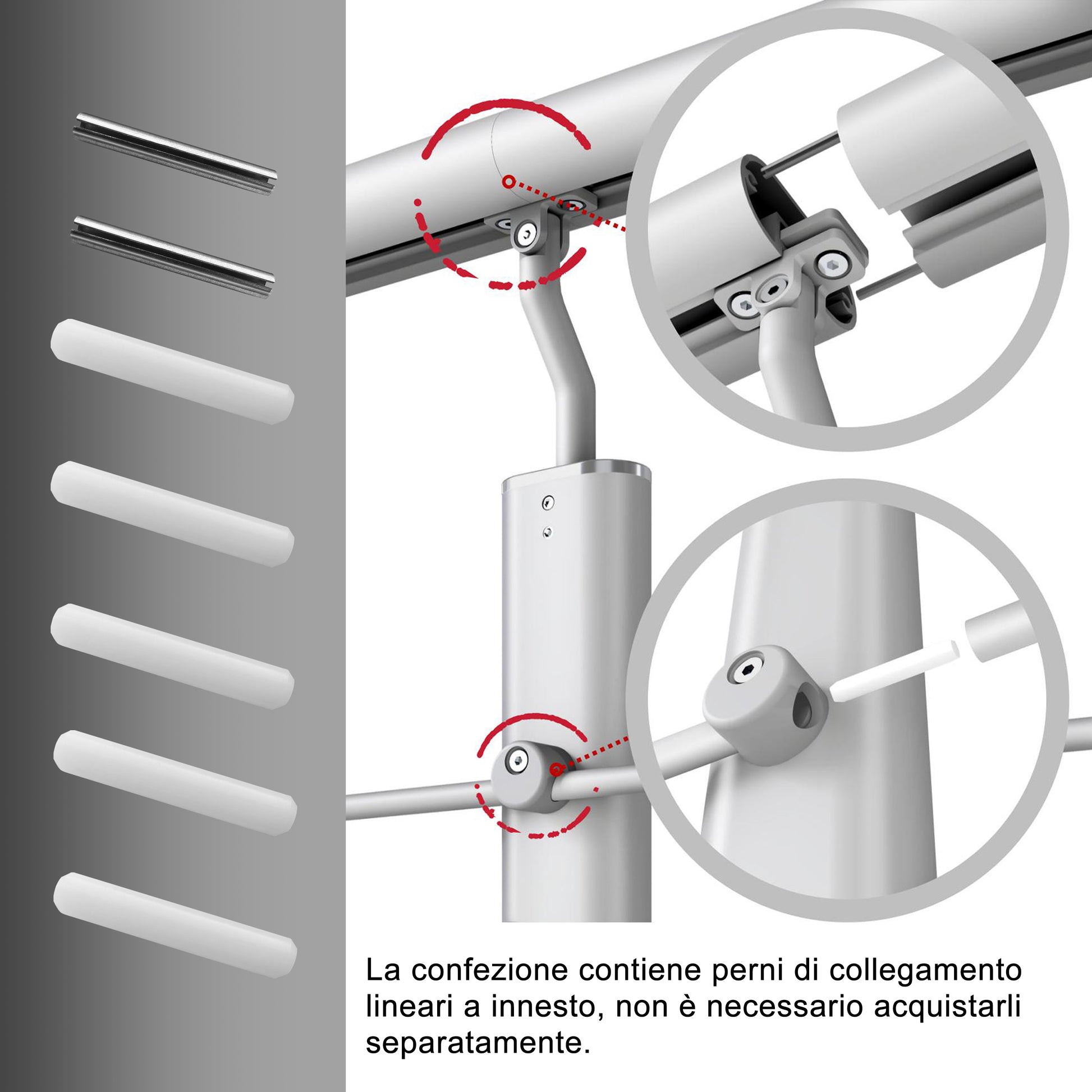 La confezione contiene perni di collegamento lineari a innesto, non è necessario acquistarli separatamente.